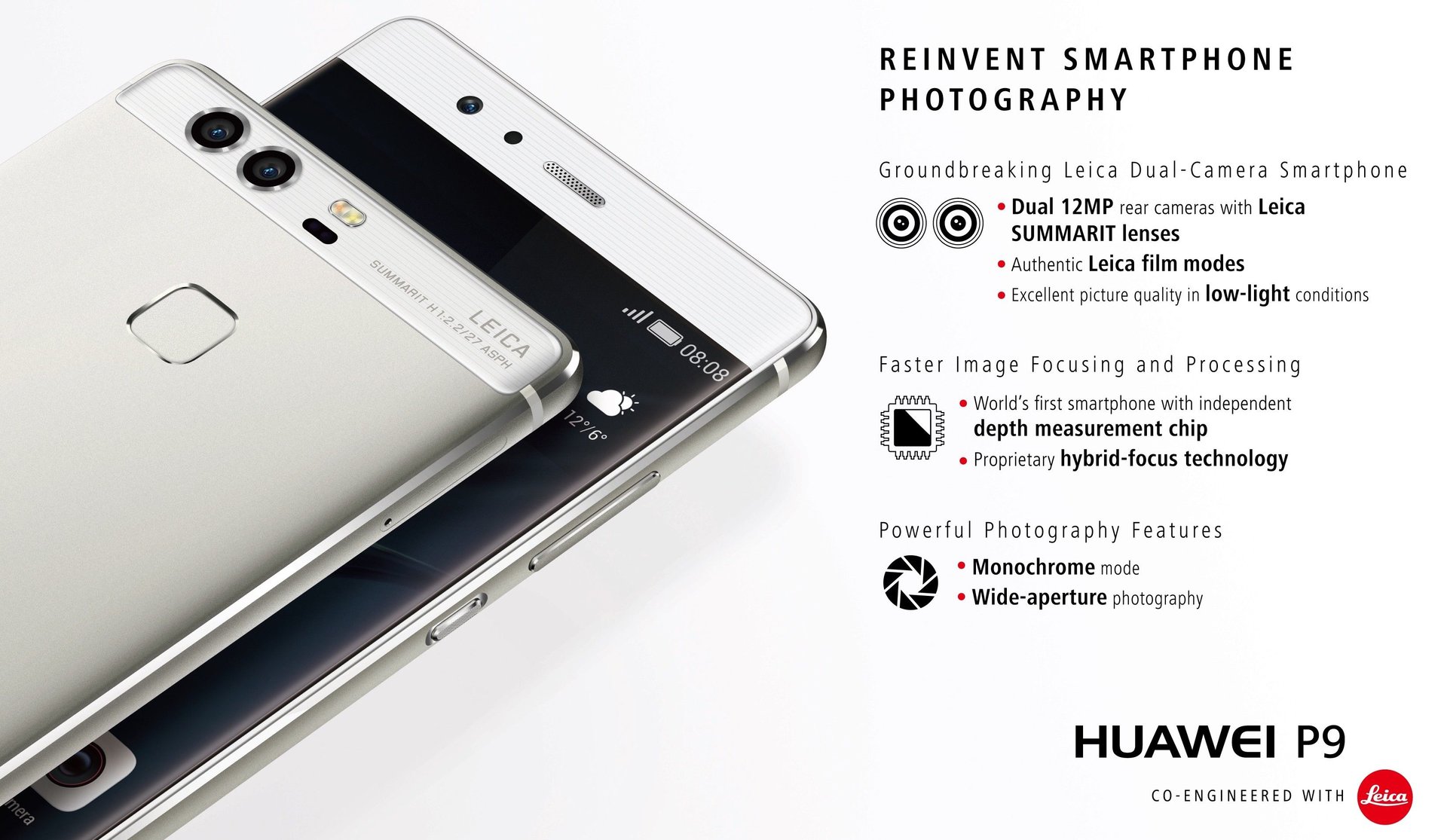 SUMMARIT H 1:2.2/27 ASPH
LEICA

08:08
12°/6°

mera

REINVENT SMARTPHONE PHOTOGRAPHY

Groundbreaking Leica Dual-Camera Smartphone

• Dual 12MP rear cameras with Leica SUMMARIT lenses
• Authentic Leica film modes
• Excellent picture quality in low-light conditions

Faster Image Focusing and Processing

• World's first smartphone with independent depth measurement chip
• Proprietary hybrid-focus technology

Powerful Photography Features

• Monochrome mode
• Wide-aperture photography

HUAWEI P9

CO-ENGINEERED WITH Leica