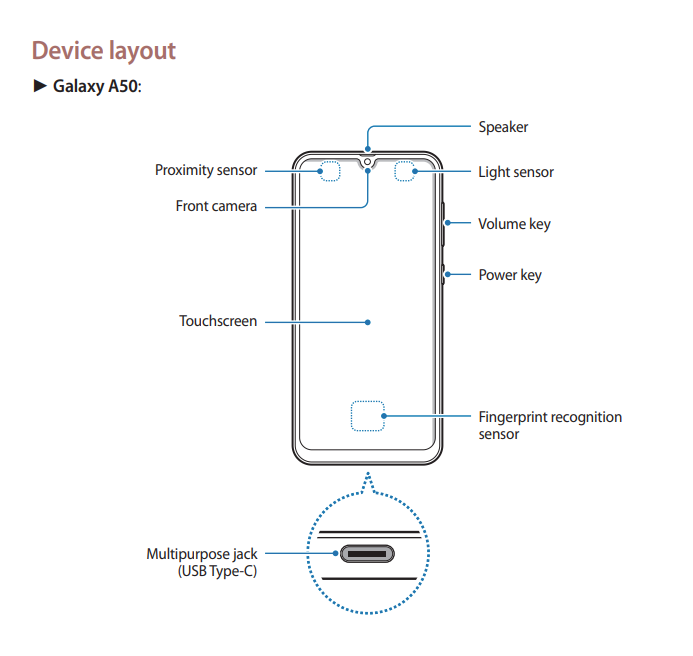 Device layout

► Galaxy A50:

Speaker

Proximity sensor

Light sensor

Front camera

Volume key

Power key

Touchscreen

Fingerprint recognition sensor

Multipurpose jack (USB Type-C)