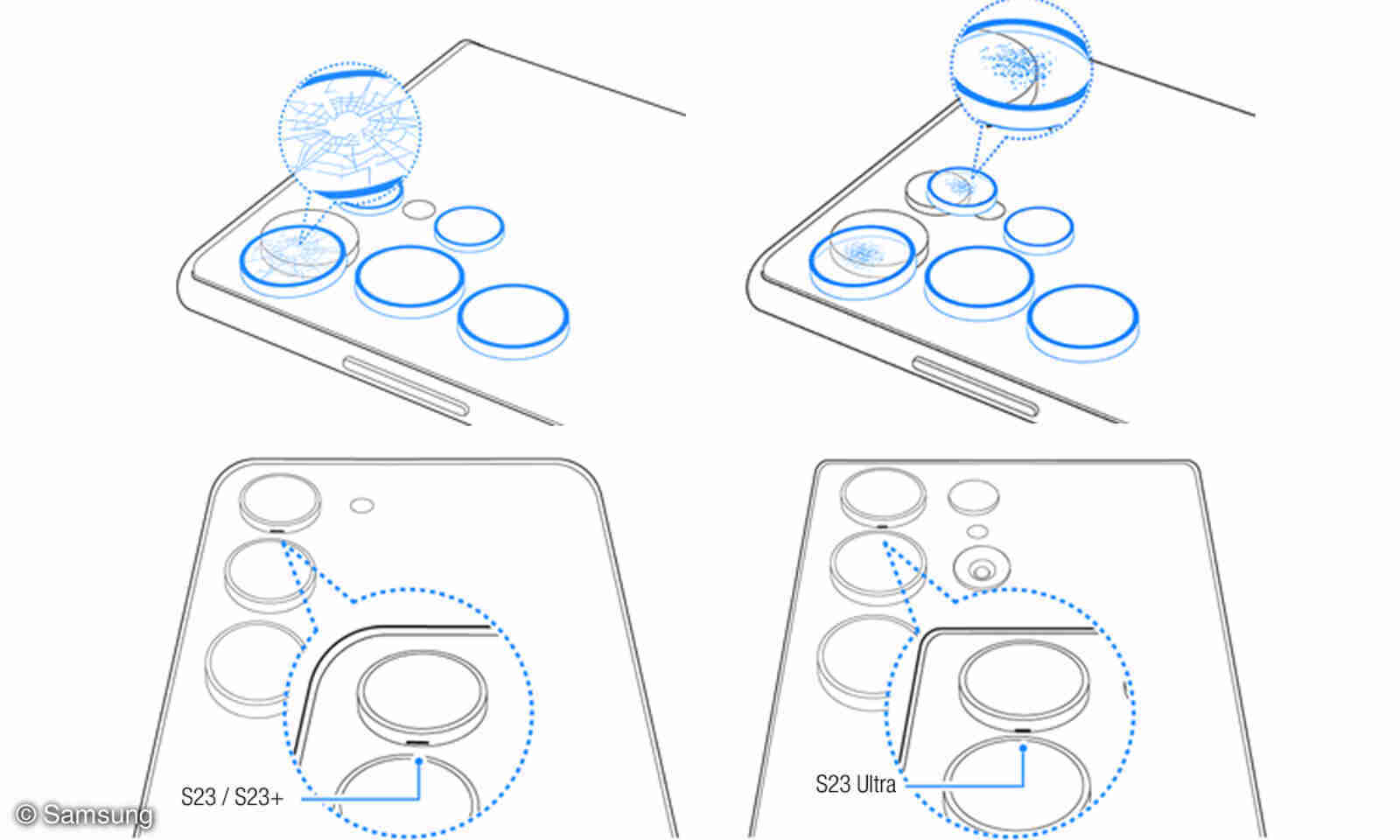 S23 / S23+

S23 Ultra

© Samsung