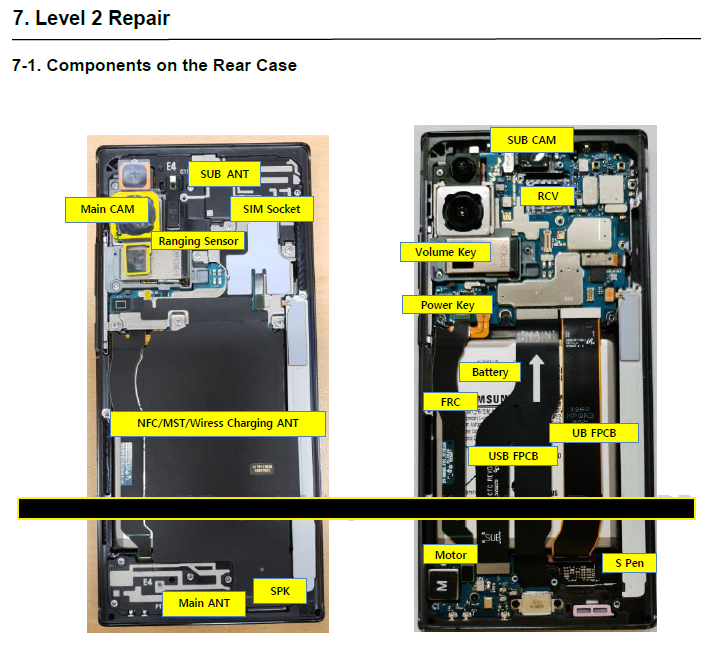 7. Level 2 Repair

7-1. Components on the Rear Case

SUB ANT
Main CAM
SIM Socket
Ranging Sensor
NFC/MST/Wiress Charging ANT
Main ANT
SPK

SUB CAM
RCV
Volume Key
Power Key
Battery
FRC
UB FPCB
USB FPCB
Motor
S Pen