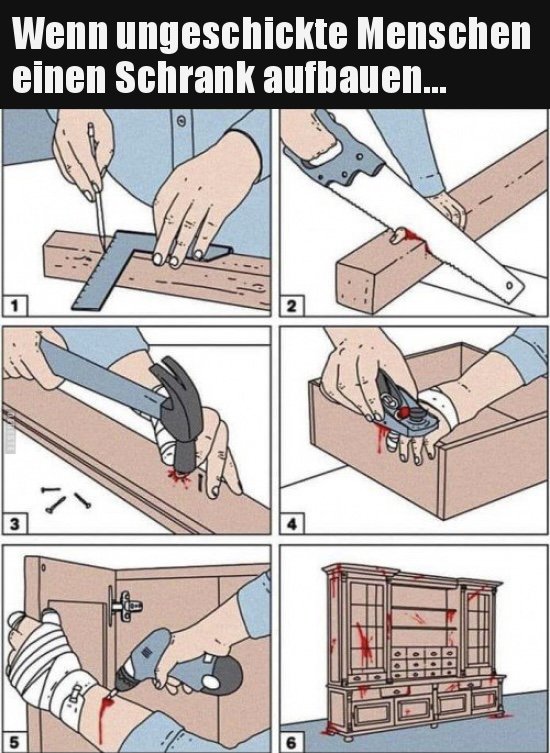 Wenn ungeschickte Menschen einen Schrank aufbauen...

1

2

3

4

5

6