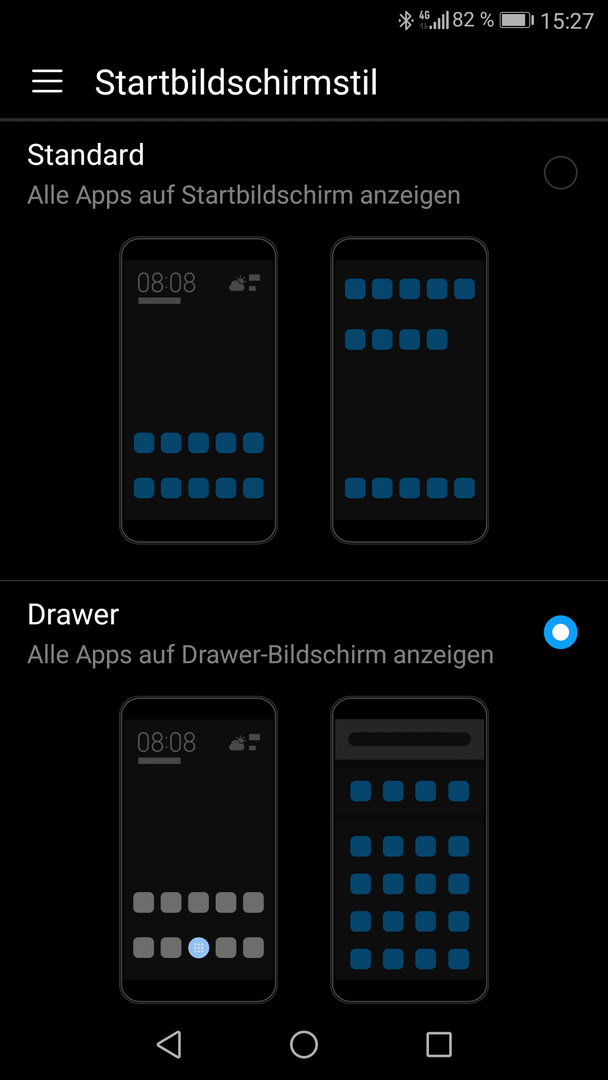 4G 82 % 15:27

Startbildschirmstil

Standard

Alle Apps auf Startbildschirm anzeigen

08:08

Drawer

Alle Apps auf Drawer-Bildschirm anzeigen

08:08