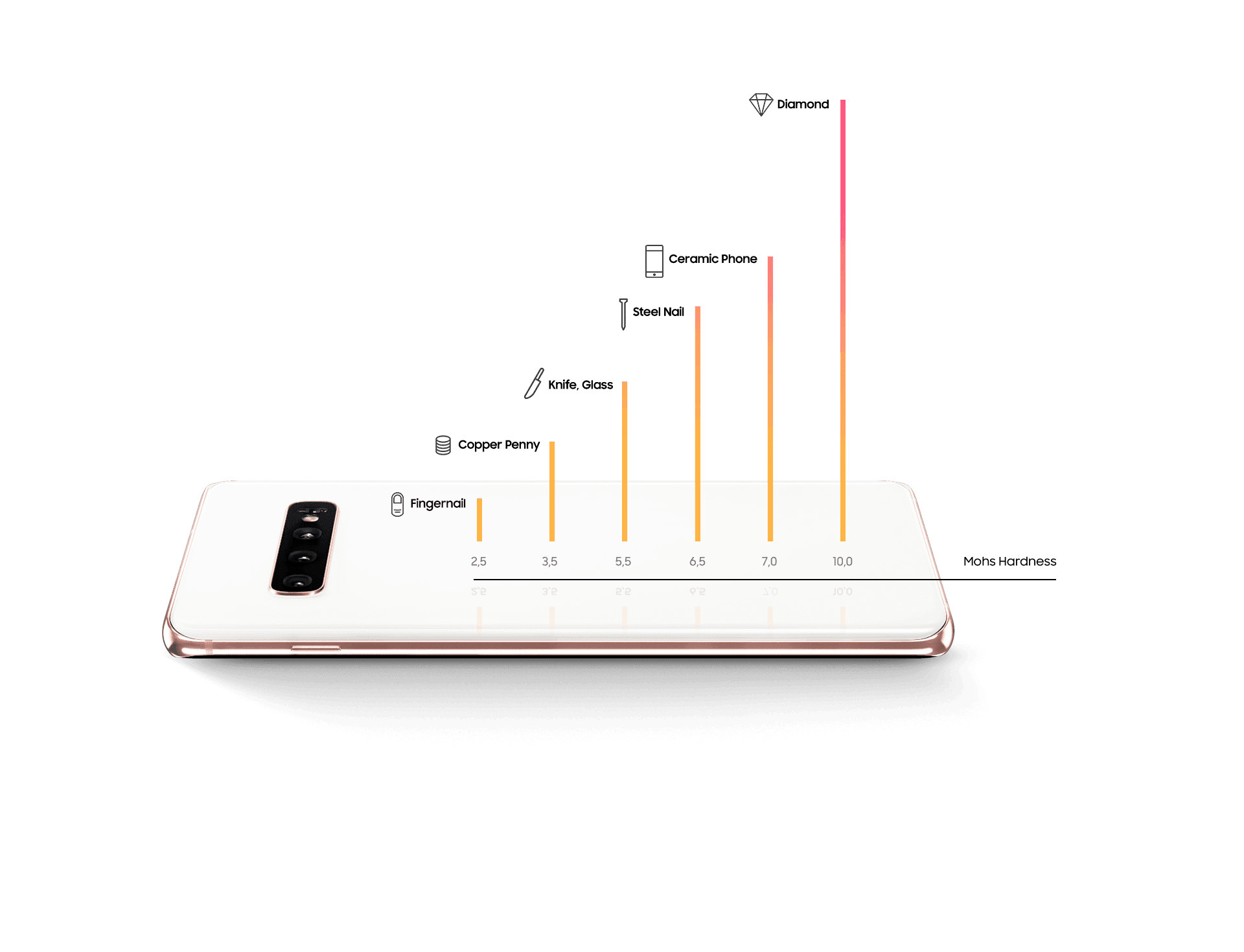 Diamond

Ceramic Phone

Steel Nail

Knife, Glass

Copper Penny

Fingernail

2,5 3,5 5,5 6,5 7,0 10,0

Mohs Hardness