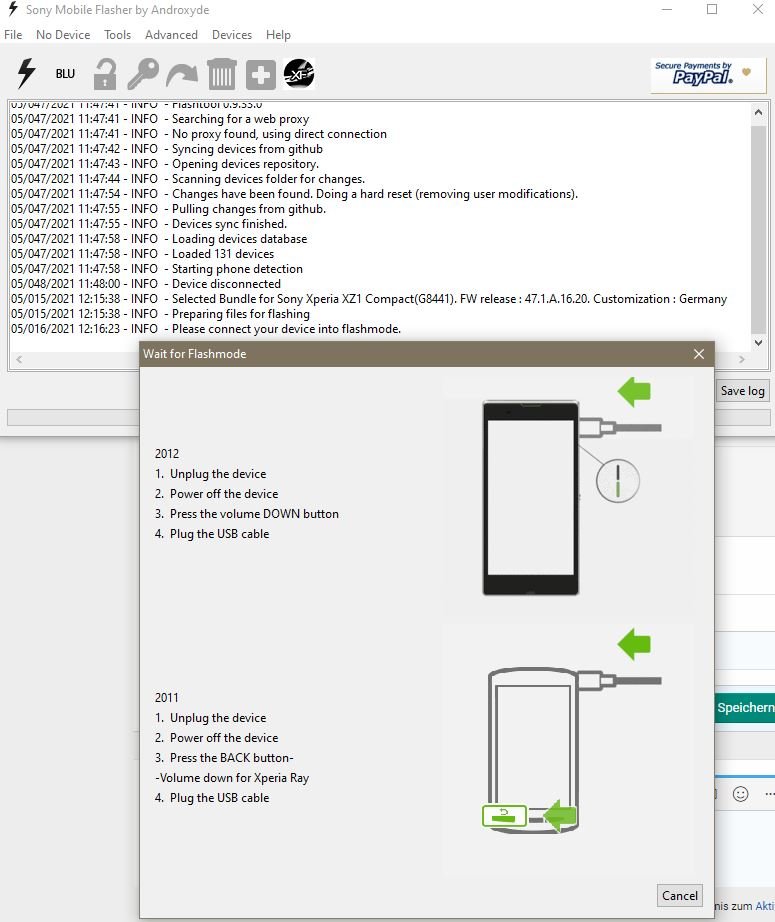 Sony Mobile Flasher by Androxyde

File No Device Tools Advanced Devices Help

BLU

Secure Payments by PayPal

05/047/2021 11:47:41 - INFO - Flashtool 0.9.33.0
05/047/2021 11:47:41 - INFO - Searching for a web proxy
05/047/2021 11:47:41 - INFO - No proxy found, using direct connection
05/047/2021 11:47:42 - INFO - Syncing devices from github
05/047/2021 11:47:43 - INFO - Opening devices repository.
05/047/2021 11:47:44 - INFO - Scanning devices folder for changes.
05/047/2021 11:47:54 - INFO - Changes have been found. Doing a hard reset (removing user modifications).
05/047/2021 11:47:55 - INFO - Pulling changes from github.
05/047/2021 11:47:55 - INFO - Devices sync finished.
05/047/2021 11:47:58 - INFO - Loading devices database
05/047/2021 11:47:58 - INFO - Loaded 131 devices
05/047/2021 11:47:58 - INFO - Starting phone detection
05/048/2021 11:48:00 - INFO - Device disconnected
05/015/2021 12:15:38 - INFO - Selected Bundle for Sony Xperia XZ1 Compact(G8441). FW release : 47.1.A.16.20. Customization : Germany
05/015/2021 12:15:38 - INFO - Preparing files for flashing
05/016/2021 12:16:23 - INFO - Please connect your device into flashmode.

Save log

Wait for Flashmode

2012
1. Unplug the device
2. Power off the device
3. Press the volume DOWN button
4. Plug the USB cable

2011
1. Unplug the device
2. Power off the device
3. Press the BACK button-
-Volume down for Xperia Ray
4. Plug the USB cable

Cancel

Speichern

nis zum Akti