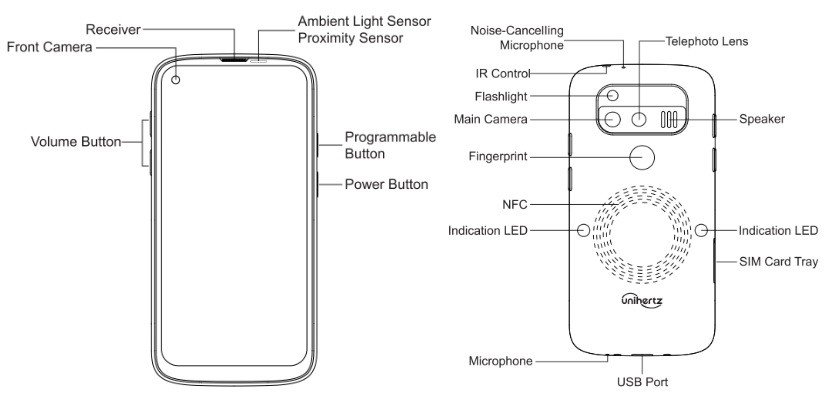 Receiver
Ambient Light Sensor
Proximity Sensor
Front Camera
Volume Button
Programmable Button
Power Button

Noise-Cancelling Microphone
Telephoto Lens
IR Control
Flashlight
Main Camera
Speaker
Fingerprint
NFC
Indication LED
Indication LED
SIM Card Tray
unihertz
Microphone
USB Port