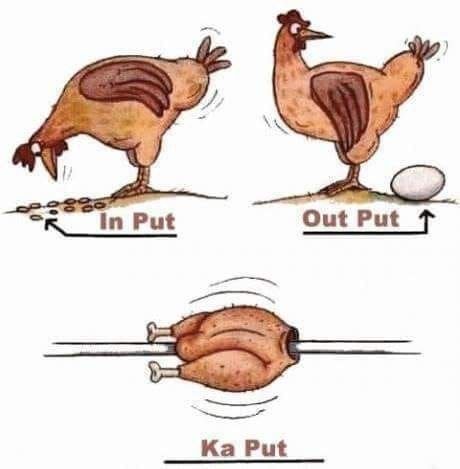 In Put

Out Put

Ka Put