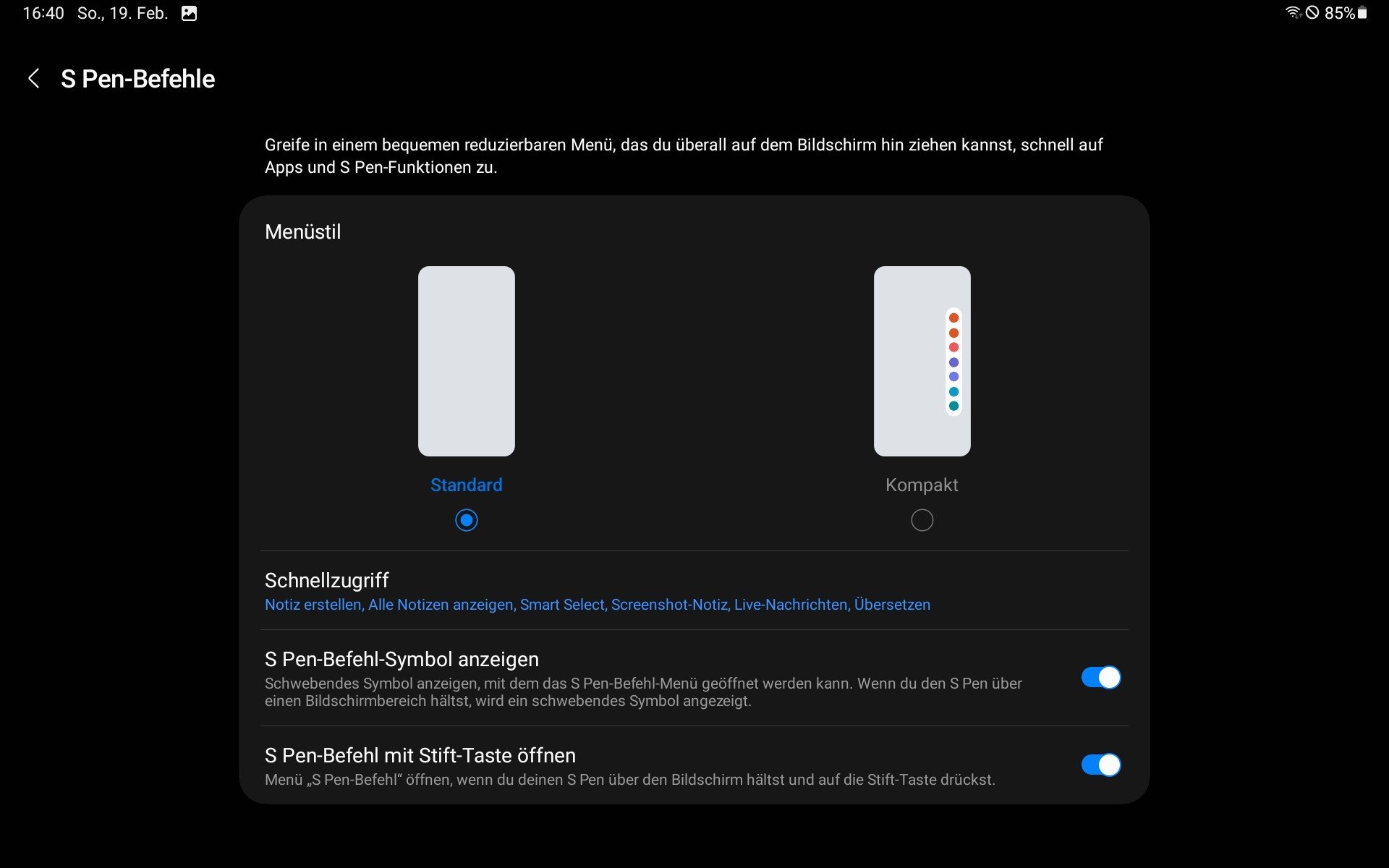 16:40 So., 19. Feb.

85%

S Pen-Befehle

Greife in einem bequemen reduzierbaren Menü, das du überall auf dem Bildschirm hin ziehen kannst, schnell auf Apps und S Pen-Funktionen zu.

Menüstil

Standard

Kompakt

Schnellzugriff
Notiz erstellen, Alle Notizen anzeigen, Smart Select, Screenshot-Notiz, Live-Nachrichten, Übersetzen

S Pen-Befehl-Symbol anzeigen
Schwebendes Symbol anzeigen, mit dem das S Pen-Befehl-Menü geöffnet werden kann. Wenn du den S Pen über einen Bildschirmbereich hältst, wird ein schwebendes Symbol angezeigt.

S Pen-Befehl mit Stift-Taste öffnen
Menü „S Pen-Befehl“ öffnen, wenn du deinen S Pen über den Bildschirm hältst und auf die Stift-Taste drückst.