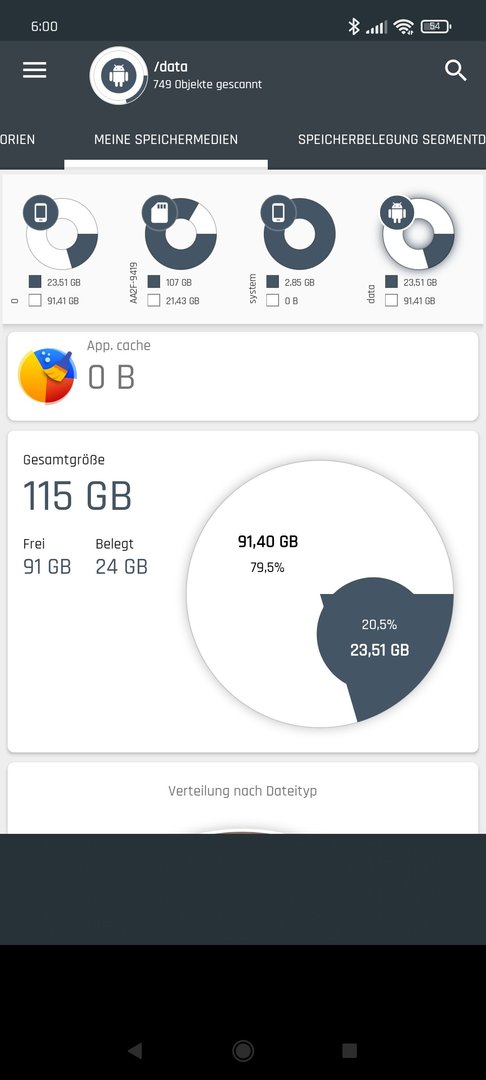 6:00

54

/data
749 Objekte gescannt

ORIEN MEINE SPEICHERMEDIEN SPEICHERBELEGUNG SEGMENTD

0
23,51 GB
91,41 GB

AA2F-9419
107 GB
21,43 GB

system
2,85 GB
0 B

data
23,51 GB
91,41 GB

App. cache
0 B

Gesamtgröße
115 GB

Frei
91 GB

Belegt
24 GB

91,40 GB
79,5%

20,5%
23,51 GB

Verteilung nach Dateityp