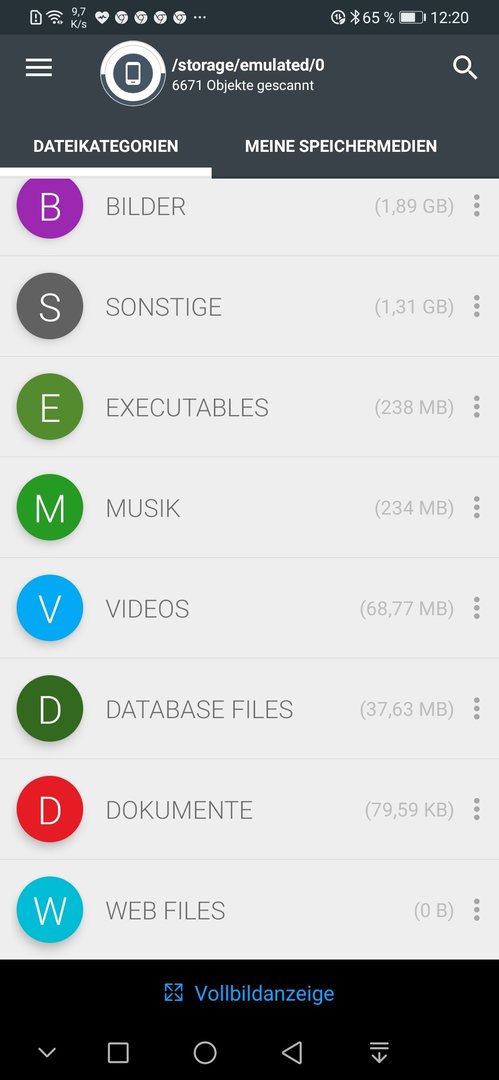 9,7 K/s ··· 65 % 12:20

/storage/emulated/0
6671 Objekte gescannt

DATEIKATEGORIEN
MEINE SPEICHERMEDIEN

B BILDER (1,89 GB)

S SONSTIGE (1,31 GB)

E EXECUTABLES (238 MB)

M MUSIK (234 MB)

V VIDEOS (68,77 MB)

D DATABASE FILES (37,63 MB)

D DOKUMENTE (79,59 KB)

W WEB FILES (0 B)

Vollbildanzeige