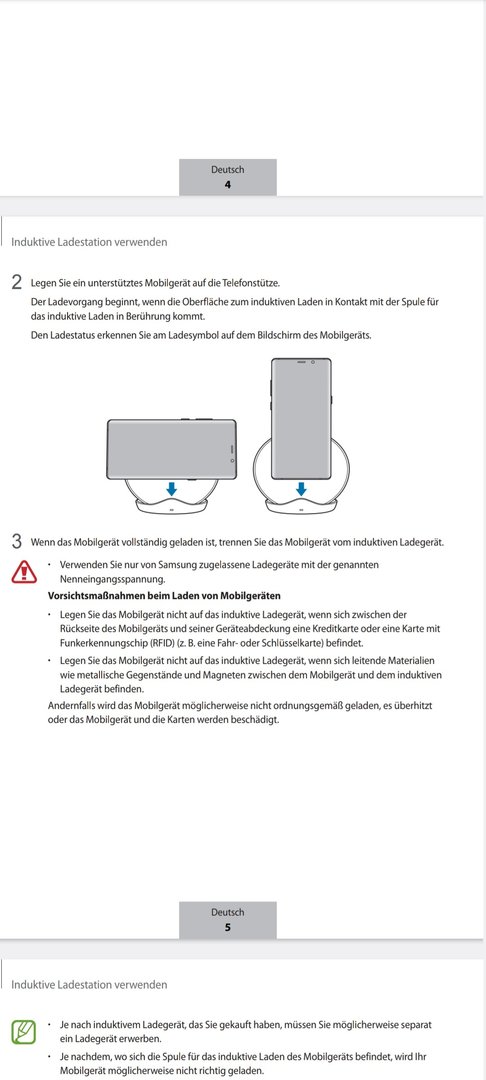 Deutsch
4

Induktive Ladestation verwenden

2 Legen Sie ein unterstütztes Mobilgerät auf die Telefonstütze.

Der Ladevorgang beginnt, wenn die Oberfläche zum induktiven Laden in Kontakt mit der Spule für das induktive Laden in Berührung kommt.

Den Ladestatus erkennen Sie am Ladesymbol auf dem Bildschirm des Mobilgeräts.

3 Wenn das Mobilgerät vollständig geladen ist, trennen Sie das Mobilgerät vom induktiven Ladegerät.

• Verwenden Sie nur von Samsung zugelassene Ladegeräte mit der genannten Nenneingangsspannung.

Vorsichtsmaßnahmen beim Laden von Mobilgeräten

• Legen Sie das Mobilgerät nicht auf das induktive Ladegerät, wenn sich zwischen der Rückseite des Mobilgeräts und seiner Geräteabdeckung eine Kreditkarte oder eine Karte mit Funkerkennungschip (RFID) (z. B. eine Fahr- oder Schlüsselkarte) befindet.

• Legen Sie das Mobilgerät nicht auf das induktive Ladegerät, wenn sich leitende Materialien wie metallische Gegenstände und Magneten zwischen dem Mobilgerät und dem induktiven Ladegerät befinden.

Andernfalls wird das Mobilgerät möglicherweise nicht ordnungsgemäß geladen, es überhitzt oder das Mobilgerät und die Karten werden beschädigt.

Deutsch
5

Induktive Ladestation verwenden

• Je nach induktivem Ladegerät, das Sie gekauft haben, müssen Sie möglicherweise separat ein Ladegerät erwerben.

• Je nachdem, wo sich die Spule für das induktive Laden des Mobilgeräts befindet, wird Ihr Mobilgerät möglicherweise nicht richtig geladen.