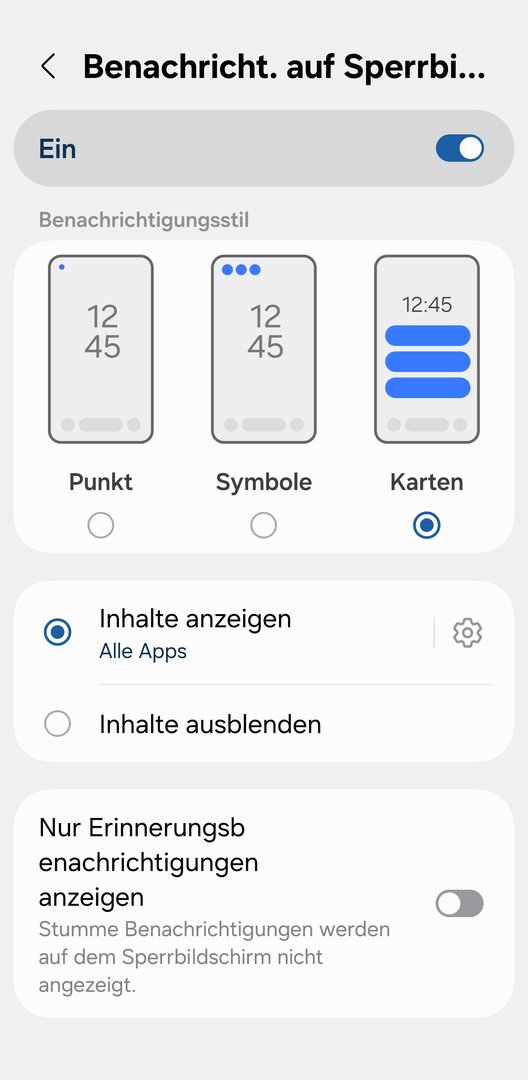 Benachricht. auf Sperrbi...

Ein

Benachrichtigungsstil

12
45

12
45

12:45

Punkt

Symbole

Karten

Inhalte anzeigen
Alle Apps

Inhalte ausblenden

Nur Erinnerungsb enachrichtigungen anzeigen
Stumme Benachrichtigungen werden auf dem Sperrbildschirm nicht angezeigt.