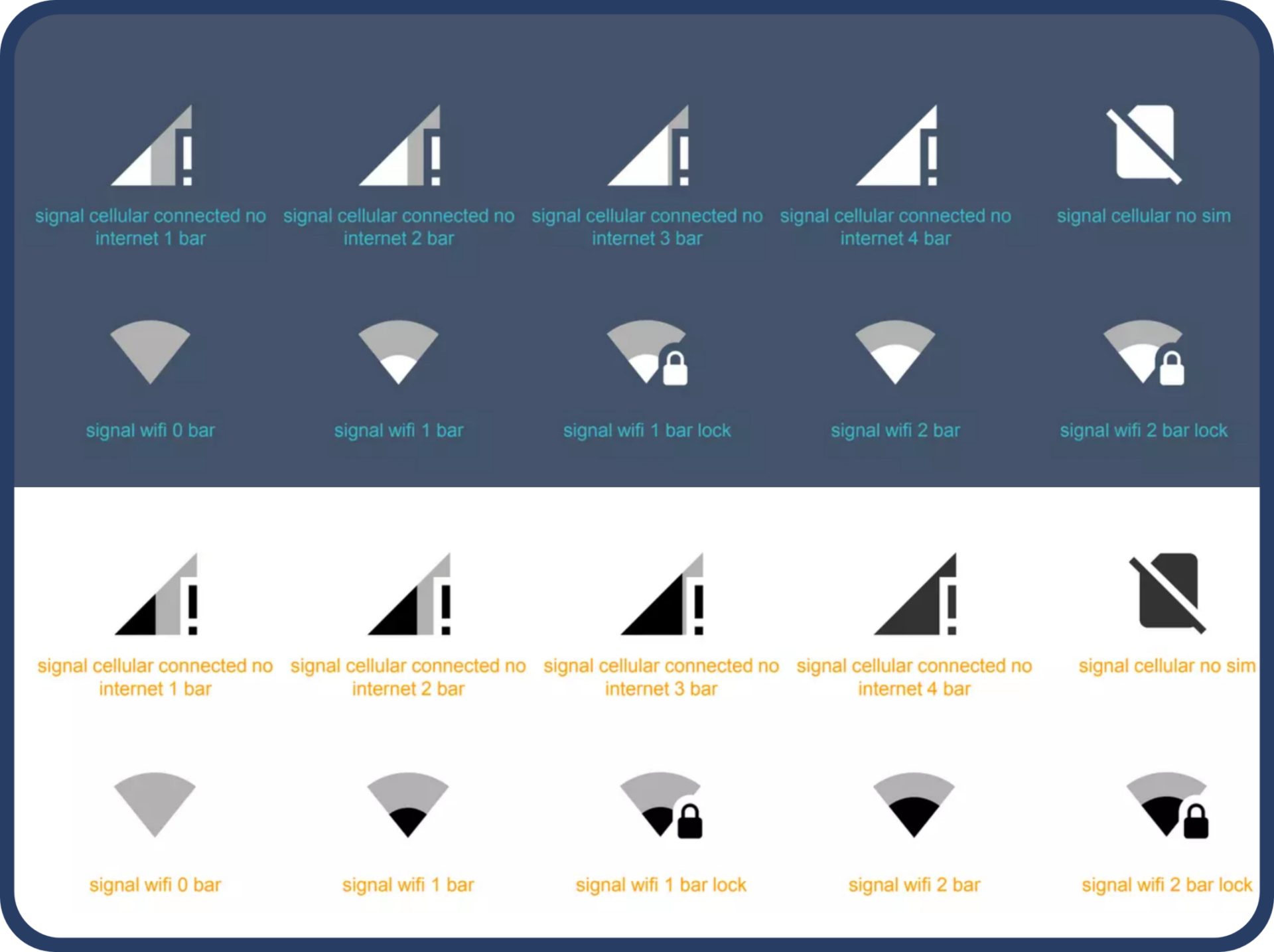 signal cellular connected no internet 1 bar

signal cellular connected no internet 2 bar

signal cellular connected no internet 3 bar

signal cellular connected no internet 4 bar

signal cellular no sim

signal wifi 0 bar

signal wifi 1 bar

signal wifi 1 bar lock

signal wifi 2 bar

signal wifi 2 bar lock

signal cellular connected no internet 1 bar

signal cellular connected no internet 2 bar

signal cellular connected no internet 3 bar

signal cellular connected no internet 4 bar

signal cellular no sim

signal wifi 0 bar

signal wifi 1 bar

signal wifi 1 bar lock

signal wifi 2 bar

signal wifi 2 bar lock