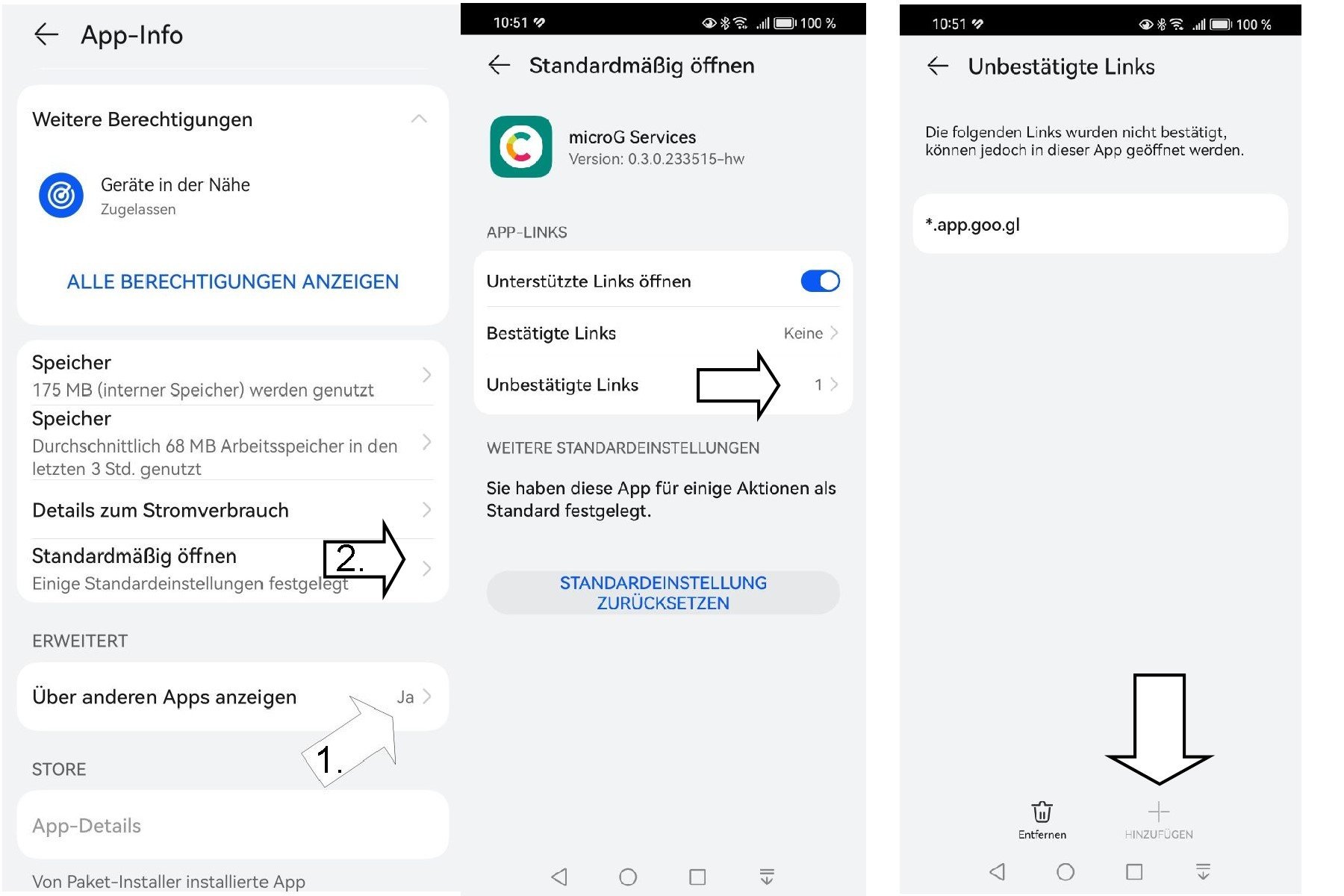 App-Info

Weitere Berechtigungen

Geräte in der Nähe
Zugelassen

ALLE BERECHTIGUNGEN ANZEIGEN

Speicher
175 MB (interner Speicher) werden genutzt

Speicher
Durchschnittlich 68 MB Arbeitsspeicher in den letzten 3 Std. genutzt

Details zum Stromverbrauch

Standardmäßig öffnen
Einige Standardeinstellungen festgelegt

2.

ERWEITERT

Über anderen Apps anzeigen Ja

1.

STORE

App-Details

Von Paket-Installer installierte App

10:51 100 %

Standardmäßig öffnen

microG Services
Version: 0.3.0.233515-hw

APP-LINKS

Unterstützte Links öffnen

Bestätigte Links Keine

Unbestätigte Links 1

WEITERE STANDARDEINSTELLUNGEN

Sie haben diese App für einige Aktionen als Standard festgelegt.

STANDARDEINSTELLUNG ZURÜCKSETZEN

10:51 100 %

Unbestätigte Links

Die folgenden Links wurden nicht bestätigt, können jedoch in dieser App geöffnet werden.

*.app.goo.gl

Entfernen HINZUFÜGEN