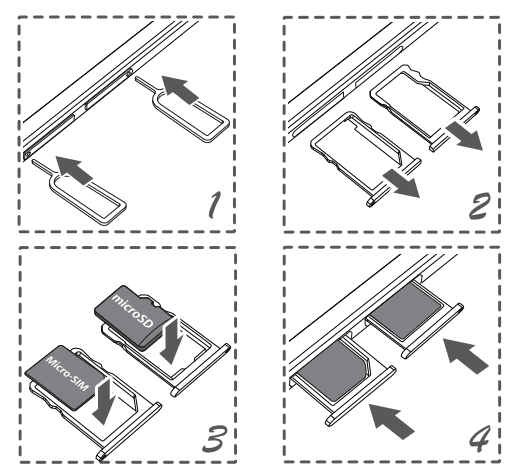 1

2

microSD

Micro-SIM

3

4