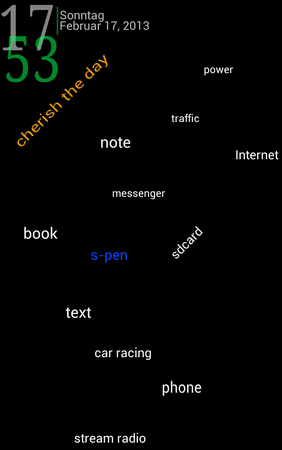 17
53
Sonntag
Februar 17, 2013

cherish the day

power

traffic

note

Internet

messenger

book

s-pen

sdcard

text

car racing

phone

stream radio